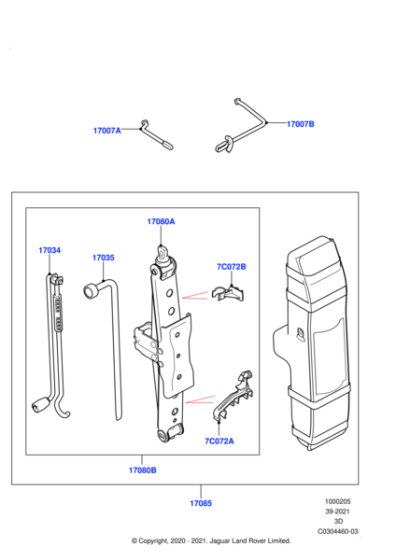 17007A

17007B

17080A

17034

17035

7C072B

7C072A

17080B

17085

1000205
39-2021
3D
C0304460-03

© Copyright, 2020 - 2021. Jaguar Land Rover Limited.