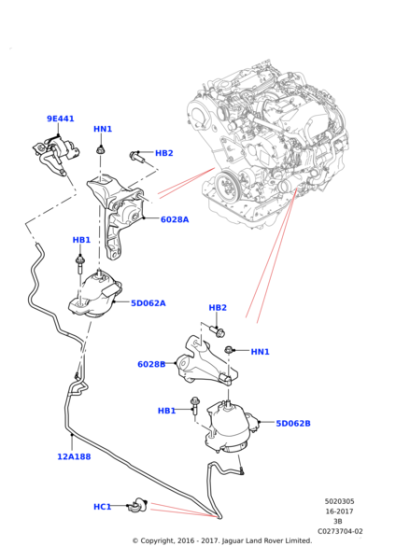 9E441
HN1
HB2
6028A
HB1
5D062A
HB2
HN1
6028B
HB1
5D062B
12A188
HC1
5020305
16-2017
3B
C0273704-02
© Copyright, 2016 - 2017. Jaguar Land Rover Limited.