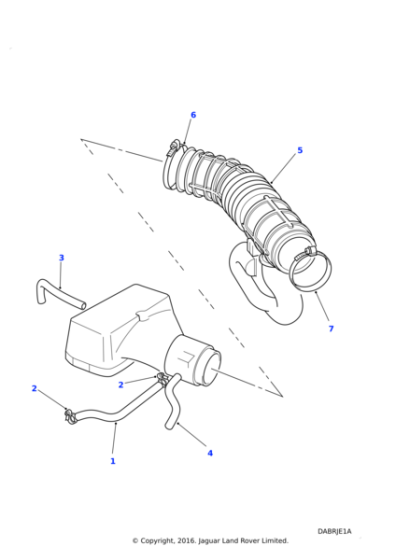 6
5
3
7
2
2
4
1
DABRJE1A
© Copyright, 2016. Jaguar Land Rover Limited.