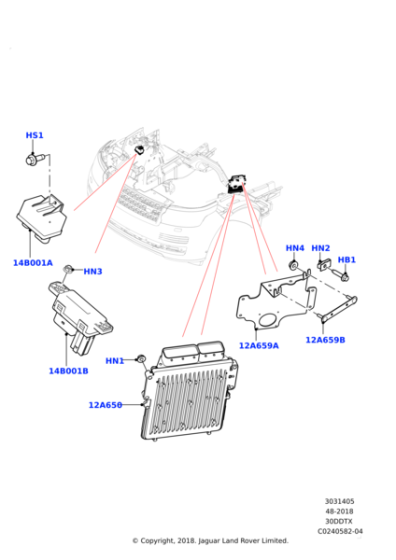 HS1

14B001A

HN3

14B001B

HN4

HN2

HB1

12A659A

12A659B

HN1

12A650

3031405
48-2018
30DDTX
C0240582-04

© Copyright, 2018. Jaguar Land Rover Limited.