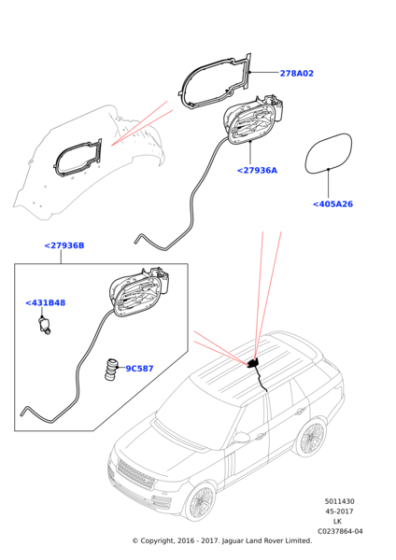 278A02

<27936A

<405A26

<27936B

<431B48

9C587

5011430
45-2017
LK
C0237864-04

© Copyright, 2016 - 2017. Jaguar Land Rover Limited.