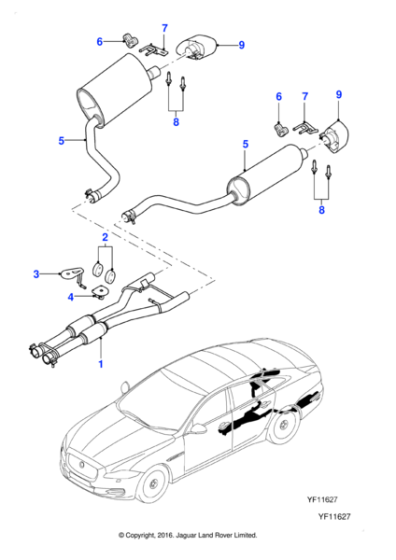 6
7
9
8
5
6
7
9
5
8
2
3
4
1
YF11627
YF11627
© Copyright, 2016. Jaguar Land Rover Limited.