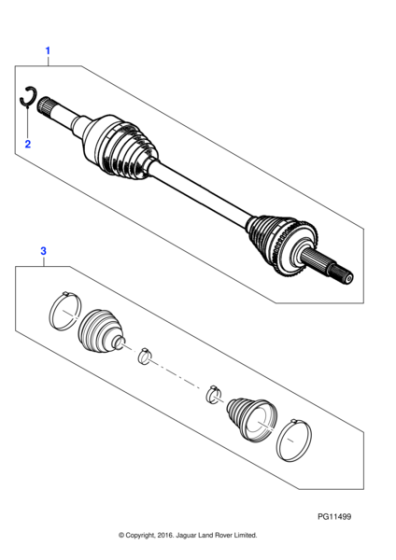 1

2

3

PG11499

© Copyright, 2016. Jaguar Land Rover Limited.