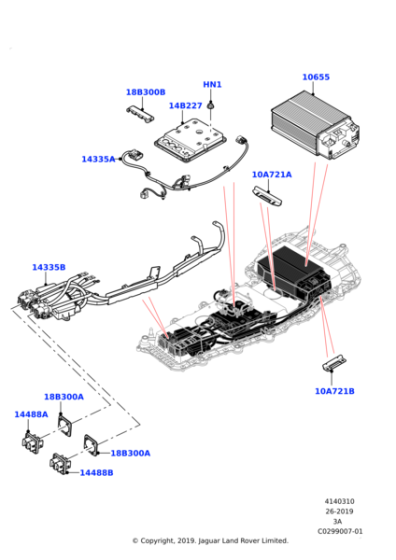 10655
HN1
18B300B
14B227
14335A
10A721A
14335B
10A721B
18B300A
14488A
18B300A
14488B

4140310
26-2019
3A
C0299007-01

© Copyright, 2019. Jaguar Land Rover Limited.