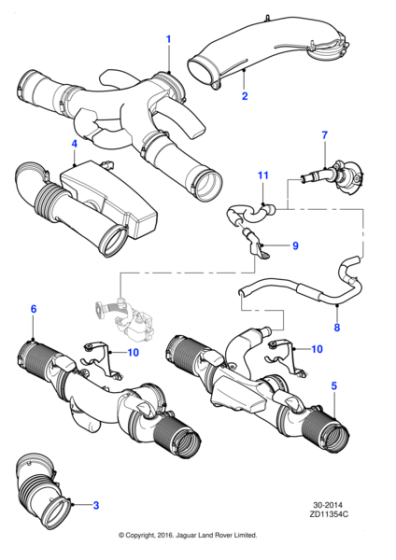 1
2
4
7
11
9
8
6
10
10
5
3
30-2014
ZD11354C
© Copyright, 2016. Jaguar Land Rover Limited.