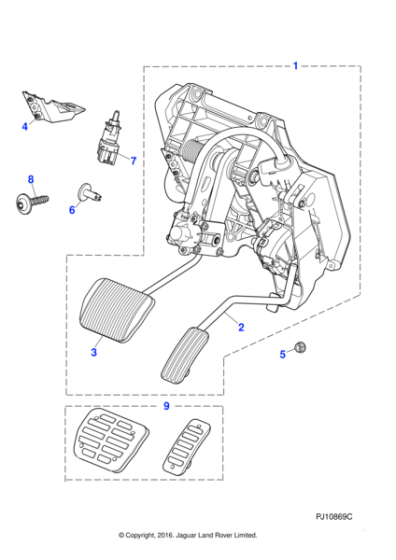 1
4
7
8
6
2
3
5
9
PJ10869C
© Copyright, 2016. Jaguar Land Rover Limited.