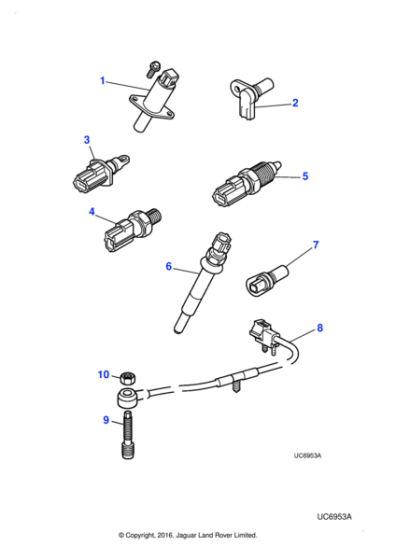 1
2
3
5
4
6
7
8
10
9
UC6953A

UC6953A

© Copyright, 2016. Jaguar Land Rover Limited.