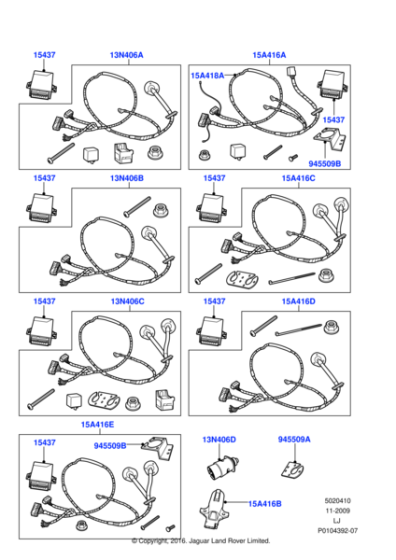 15437
13N406A
15A416A
15A418A
15437
945509B
15437
13N406B
15437
15A416C
15437
13N406C
15437
15A416D
15A416E
15437
945509B
13N406D
945509A
15A416B
5020410
11-2009
LJ
P0104392-07
© Copyright, 2016. Jaguar Land Rover Limited.