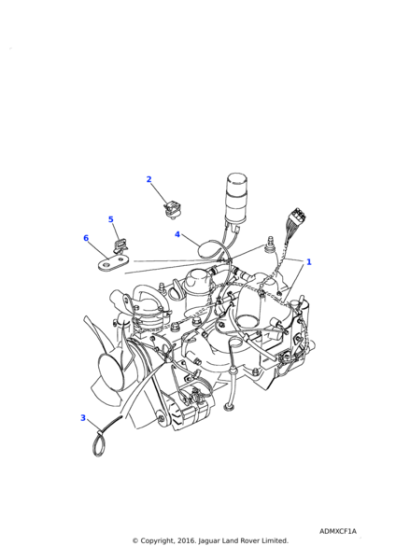 2
5
6
4
1
3
ADMXCF1A
© Copyright, 2016. Jaguar Land Rover Limited.