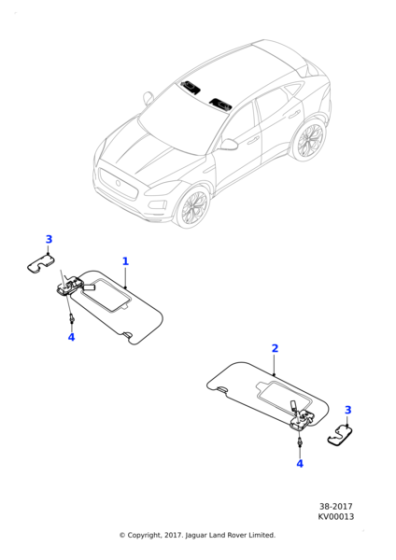 3

1

4

2

3

4

38-2017
KV00013

© Copyright, 2017. Jaguar Land Rover Limited.