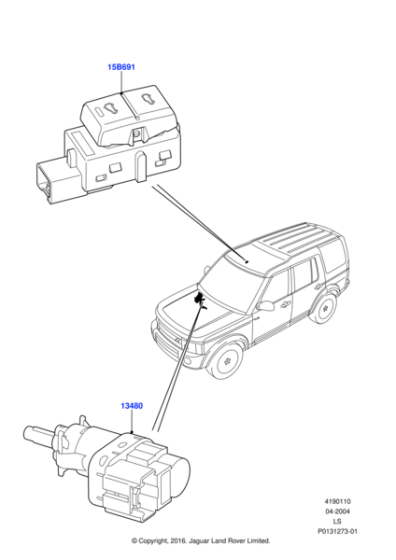 15B691

13480

4190110
04-2004
LS
P0131273-01

© Copyright, 2016. Jaguar Land Rover Limited.