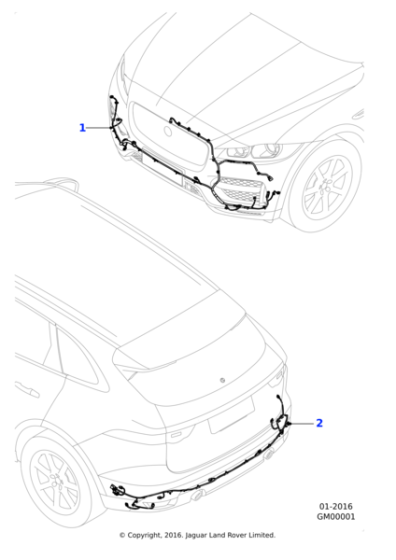 1

2

01-2016
GM00001

© Copyright, 2016. Jaguar Land Rover Limited.