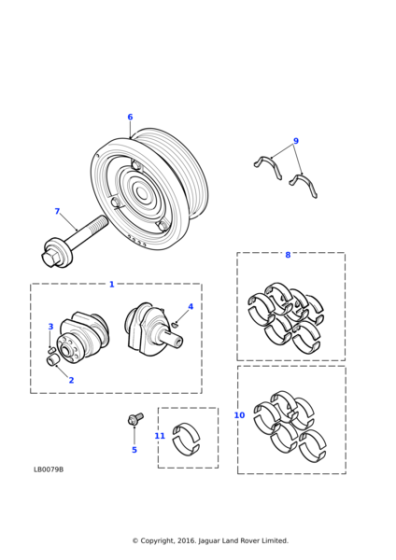 6

9

7

8

1

4

3

2

10

11

5

LB0079B

© Copyright, 2016. Jaguar Land Rover Limited.