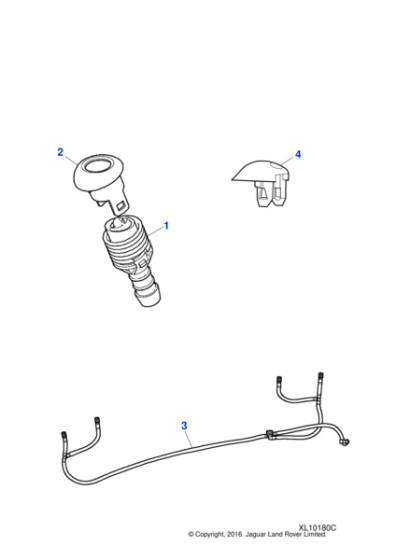 2
4
1
3
XL10180C
© Copyright, 2016. Jaguar Land Rover Limited.