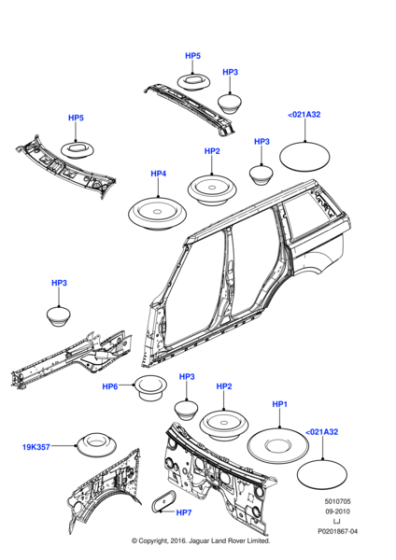 HP5
HP3
HP5
<021A32
HP3
HP2
HP4
HP3
HP6
HP3
HP2
HP1
<021A32
19K357
HP7
5010705
09-2010
LJ
P0201867-04
© Copyright, 2016. Jaguar Land Rover Limited.