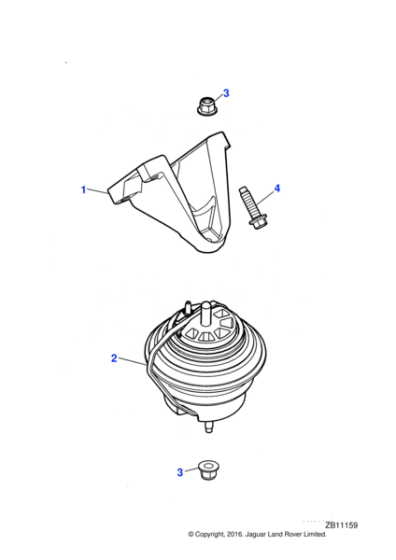 3

1

4

2

3

ZB11159
© Copyright, 2016. Jaguar Land Rover Limited.