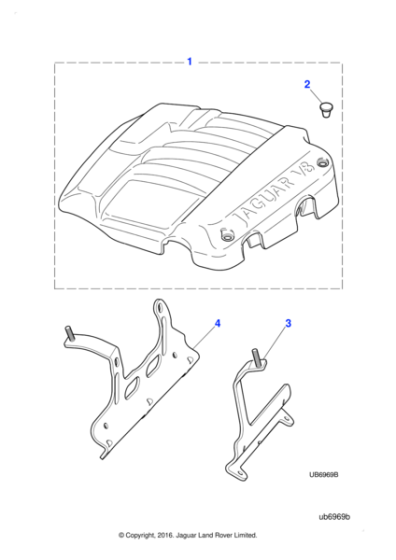 1

2

JAGUAR V8

4

3

UB6969B

ub6969b

© Copyright, 2016. Jaguar Land Rover Limited.