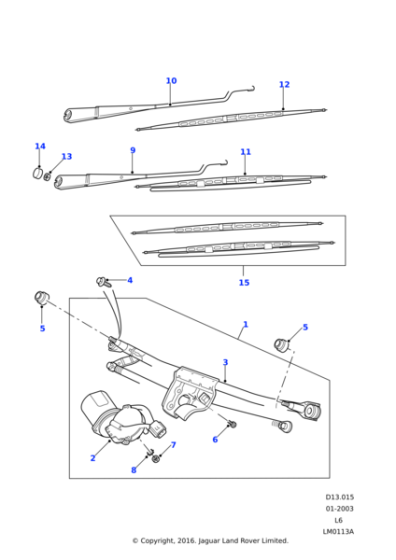 10
12
14
13
9
11
15
4
5
1
5
3
6
2
7
8

D13.015
01-2003
L6
LM0113A

© Copyright, 2016. Jaguar Land Rover Limited.