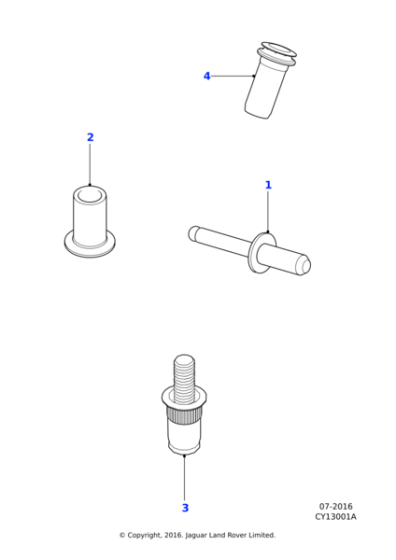 4

2

1

3

07-2016
CY13001A

© Copyright, 2016. Jaguar Land Rover Limited.