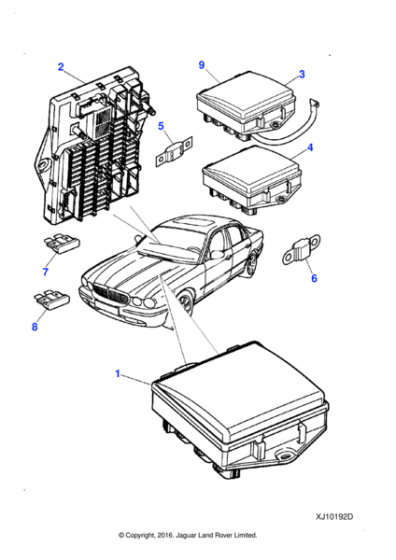 2
9
3
5
4
7
6
8
1
XJ10192D
© Copyright, 2016. Jaguar Land Rover Limited.