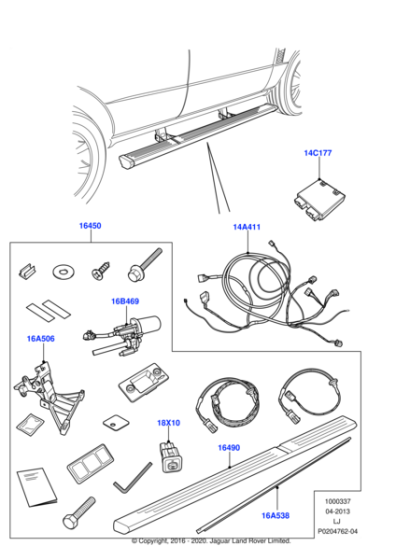 14C177

16450

14A411

16B469

16A506

18X10

16490

16A538

1000337
04-2013
LJ
P0204762-04

© Copyright, 2016 - 2020. Jaguar Land Rover Limited.