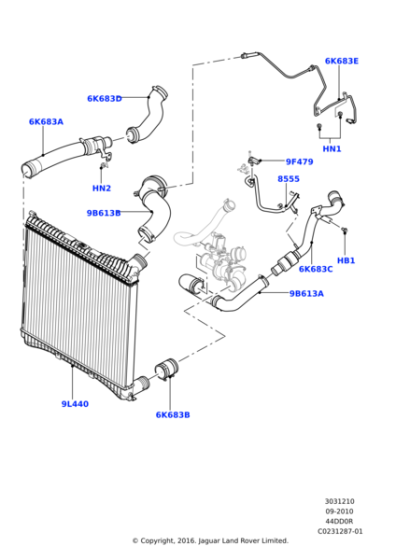 6K683E

6K683D

6K683A

HN1

9F479

HN2

8555

9B613B

HB1

6K683C

9B613A

9L440

6K683B

3031210
09-2010
44DD0R
C0231287-01

© Copyright, 2016. Jaguar Land Rover Limited.