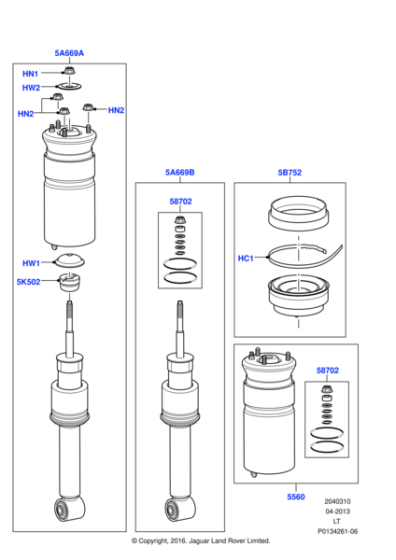 5A669A

HN1

HW2

HN2

HN2

HW1

5K502

5A669B

58702

5B752

HC1

58702

5560

2040310
04-2013
LT
P0134261-06

© Copyright, 2016. Jaguar Land Rover Limited.