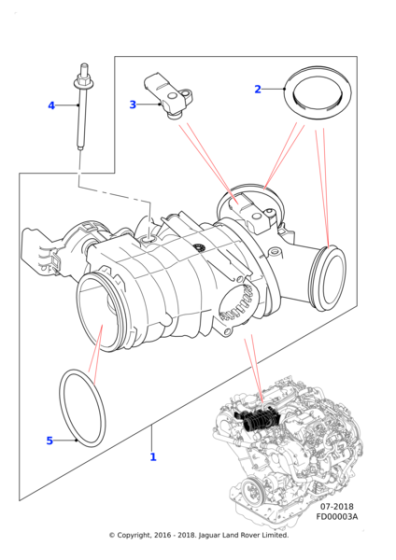 4
3
2
5
1
07-2018
FD00003A
© Copyright, 2016 - 2018. Jaguar Land Rover Limited.