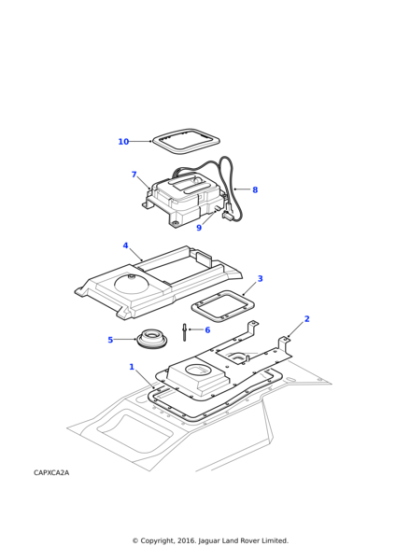 10
7
8
9
4
3
2
6
5
1

CAPXCA2A

© Copyright, 2016. Jaguar Land Rover Limited.