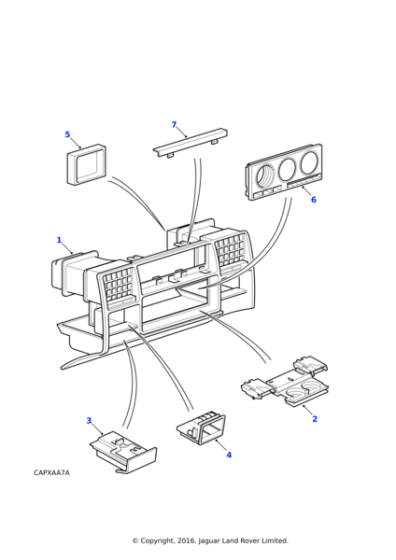 5
7
6
1
2
3
4
CAPXAA7A
© Copyright, 2016. Jaguar Land Rover Limited.