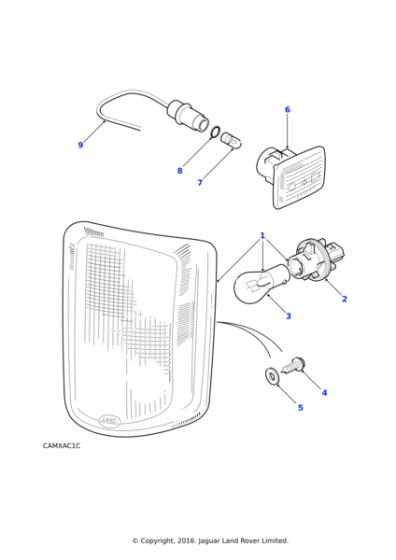 6

9

8

7

1

2

3

4

5

LAND

CAMXAC1C

© Copyright, 2016. Jaguar Land Rover Limited.