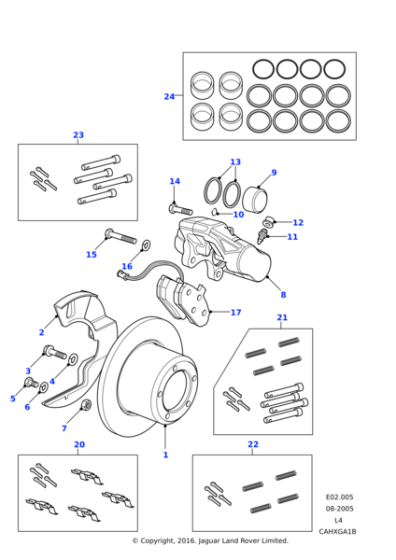 24

23

13

9

14

10

12

11

15

16

8

17

2

21

3

4

5

6

7

1

20

22

E02.005
08-2005
L4
CAHXGA1B

© Copyright, 2016. Jaguar Land Rover Limited.