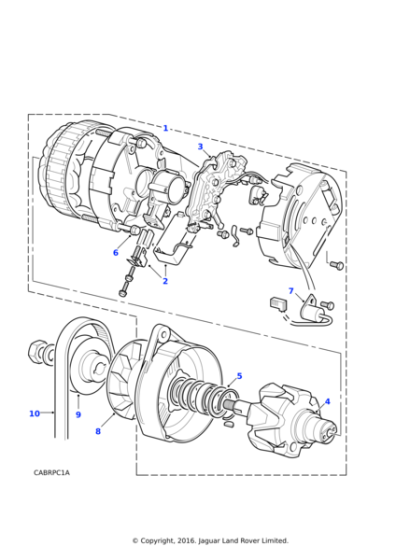 1
3
6
2
7
5
4
10
9
8
CABRPC1A

© Copyright, 2016. Jaguar Land Rover Limited.