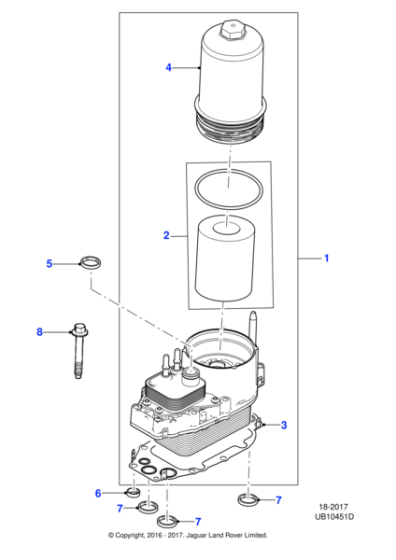 4

2

1

5

8

3

6

7

7

7

18-2017
UB10451D

© Copyright, 2016 - 2017. Jaguar Land Rover Limited.