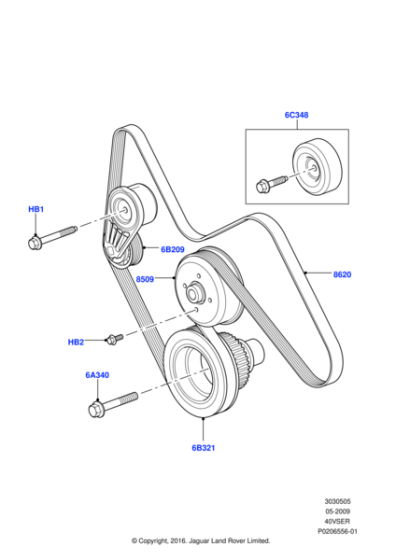 6C348

HB1

6B209

8509

8620

HB2

6A340

6B321

3030505
05-2009
40VSER
P0206556-01

© Copyright, 2016. Jaguar Land Rover Limited.