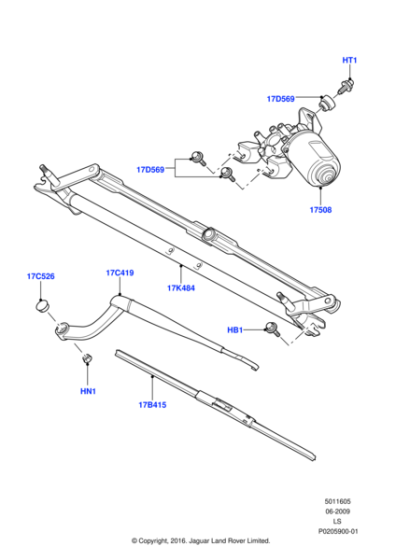 HT1

17D569

17D569

17508

17C526

17C419

17K484

HB1

HN1

17B415

5011605
06-2009
LS
P0205900-01

© Copyright, 2016. Jaguar Land Rover Limited.