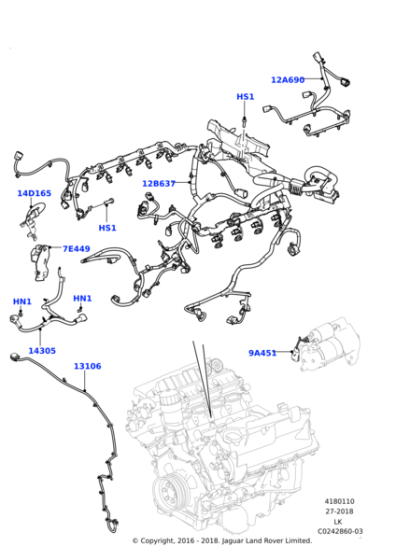 12A690
HS1
12B637
14D165
HS1
7E449
HN1
HN1
14305
13106
9A451
4180110
27-2018
LK
C0242860-03
© Copyright, 2016 - 2018. Jaguar Land Rover Limited.