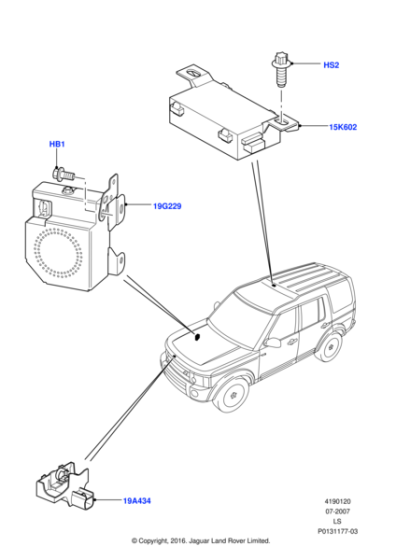 HS2

15K602

HB1

19G229

19A434

4190120
07-2007
LS
P0131177-03

© Copyright, 2016. Jaguar Land Rover Limited.