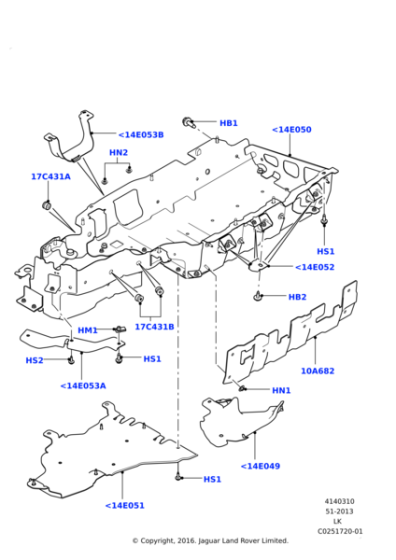 HB1
<14E053B
<14E050
HN2
17C431A
HS1
<14E052
HB2
17C431B
HM1
HS2
HS1
<14E053A
10A682
HN1
<14E049
HS1
<14E051
4140310
51-2013
LK
C0251720-01
© Copyright, 2016. Jaguar Land Rover Limited.