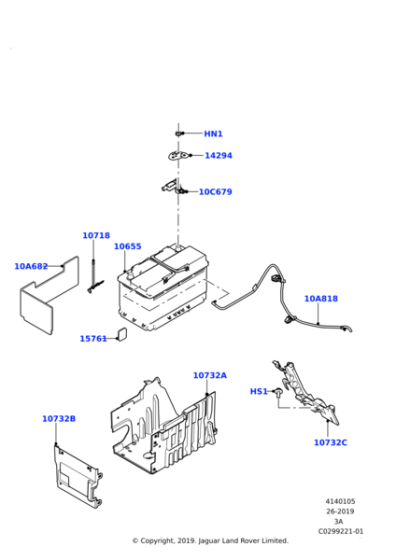 HN1
14294
10C679
10718
10655
10A682
10A818
15761
10732A
HS1
10732B
10732C
4140105
26-2019
3A
C0299221-01
© Copyright, 2019. Jaguar Land Rover Limited.