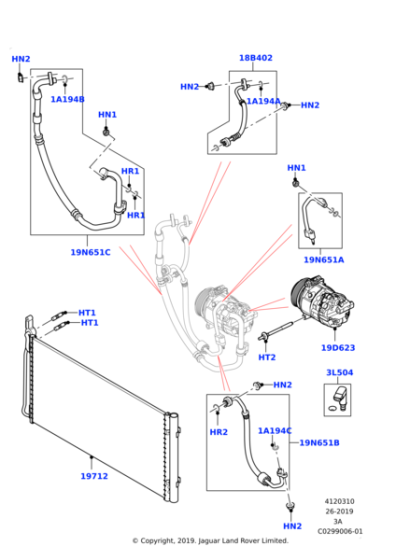 HN2
1A194B
HN1
HR1
HR1
19N651C
18B402
HN2
1A194A
HN2
HN1
19N651A
HT1
HT1
19D623
HT2
3L504
HN2
HR2
1A194C
19N651B
19712
HN2
4120310
26-2019
3A
C0299006-01
© Copyright, 2019. Jaguar Land Rover Limited.