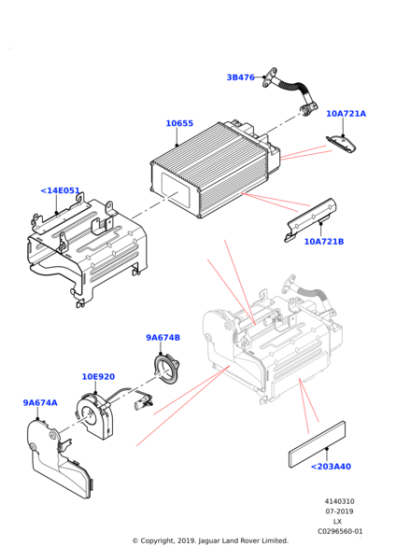 3B476

10A721A

10655

<14E051

10A721B

9A674B

10E920

9A674A

<203A40

4140310
07-2019
LX
C0296560-01

© Copyright, 2019. Jaguar Land Rover Limited.