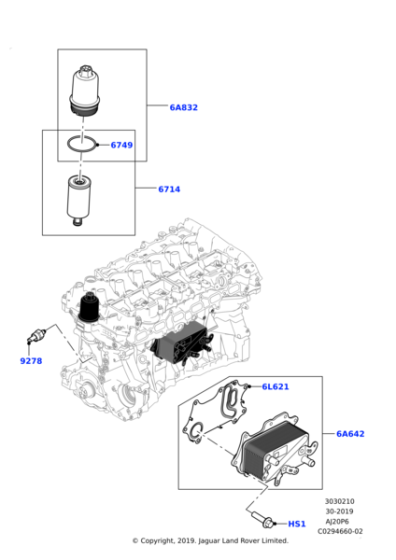 6A832

6749

6714

9278

6L621

6A642

HS1

3030210
30-2019
AJ20P6
C0294660-02

© Copyright, 2019. Jaguar Land Rover Limited.