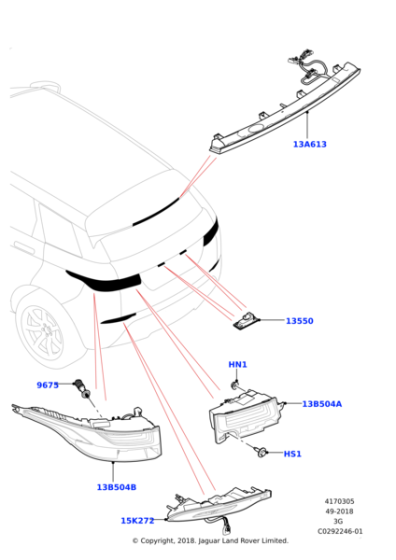 13A613

13550

HN1

9675

13B504A

HS1

13B504B

15K272

4170305
49-2018
3G
C0292246-01

© Copyright, 2018. Jaguar Land Rover Limited.