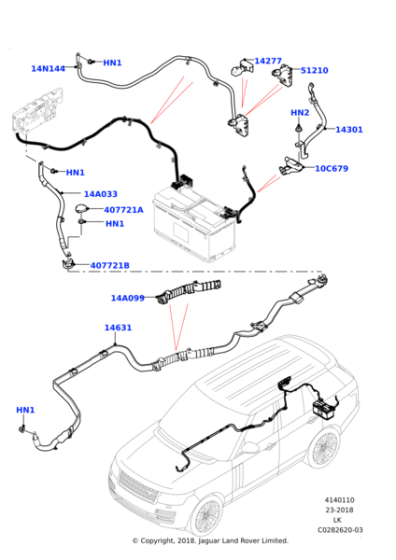 14N144
HN1
14277
51210
HN2
14301
10C679
HN1
14A033
407721A
HN1
407721B
14A099
14631
HN1

4140110
23-2018
LK
C0282620-03

© Copyright, 2018. Jaguar Land Rover Limited.