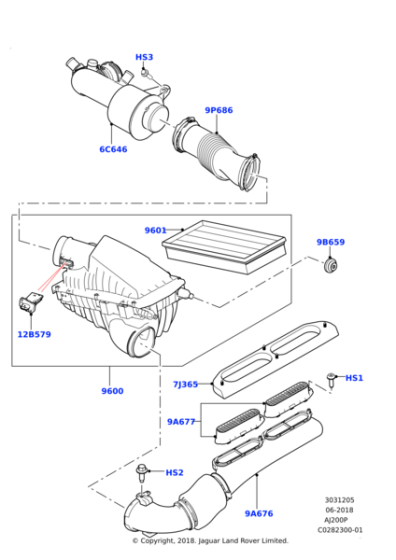 HS3
9P686
6C646
9601
9B659
12B579
9600
7J365
HS1
9A677
HS2
9A676
3031205
06-2018
AJ200P
C0282300-01
© Copyright, 2018. Jaguar Land Rover Limited.