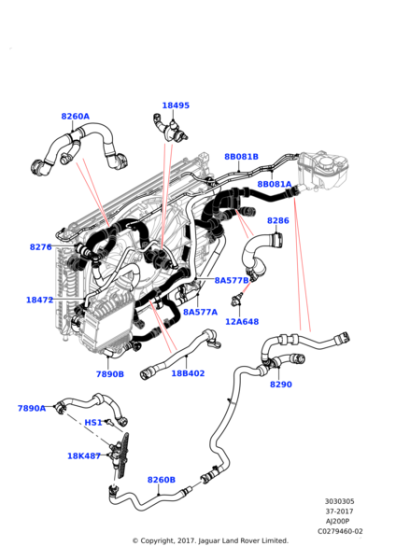 8260A
18495
8B081B
8B081A
8286
8276
8A577B
18472
8A577A
12A648
7890B
18B402
8290
7890A
HS1
18K487
8260B
3030305
37-2017
AJ200P
C0279460-02
© Copyright, 2017. Jaguar Land Rover Limited.