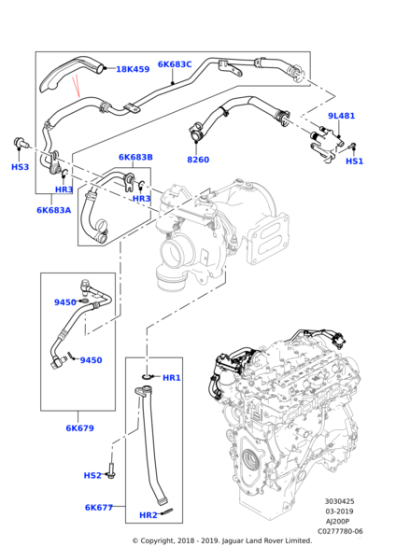 18K459
6K683C
9L481
HS3
8260
HS1
6K683B
HR3
HR3
6K683A
9450
9450
HR1
6K679
HS2
6K677
HR2
3030425
03-2019
AJ200P
C0277780-06
© Copyright, 2018 - 2019. Jaguar Land Rover Limited.