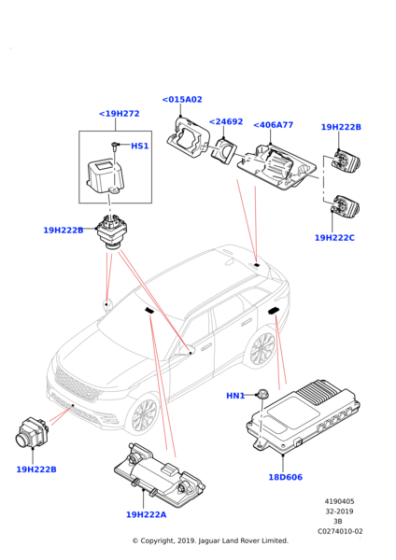 <015A02
<19H272
<24692
<406A77
19H222B
HS1
19H222B
19H222C
HN1
19H222B
18D606
19H222A
4190405
32-2019
3B
C0274010-02
© Copyright, 2019. Jaguar Land Rover Limited.