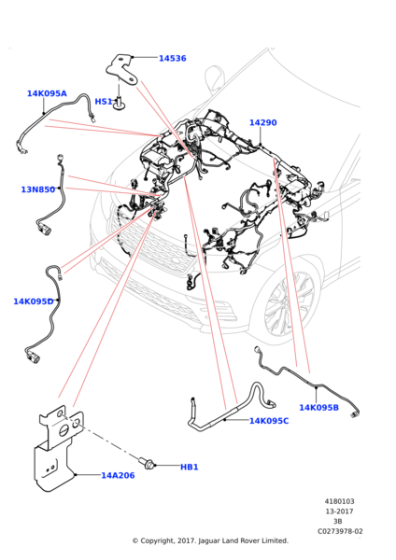 14536

14K095A

HS1

14290

13N850

14K095D

14K095B

14K095C

HB1

14A206

4180103
13-2017
3B
C0273978-02

© Copyright, 2017. Jaguar Land Rover Limited.